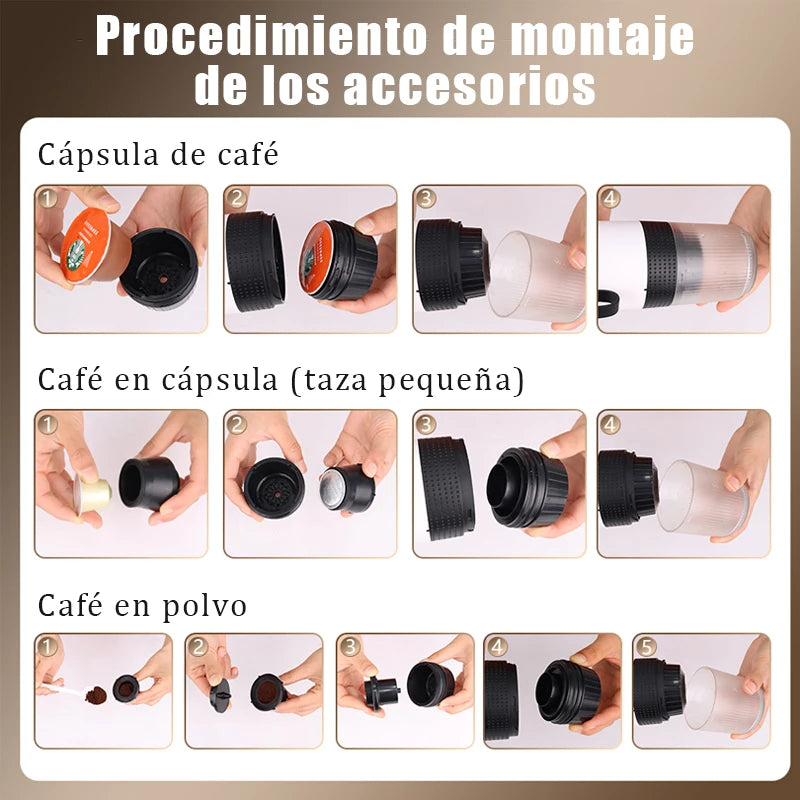 Procedimiento de montaje de los accesorios

Cápsula de café

1 2 3 4

Café en cápsula (taza pequeña)

1 2 3 4

Café en polvo

1 2 3 4 5